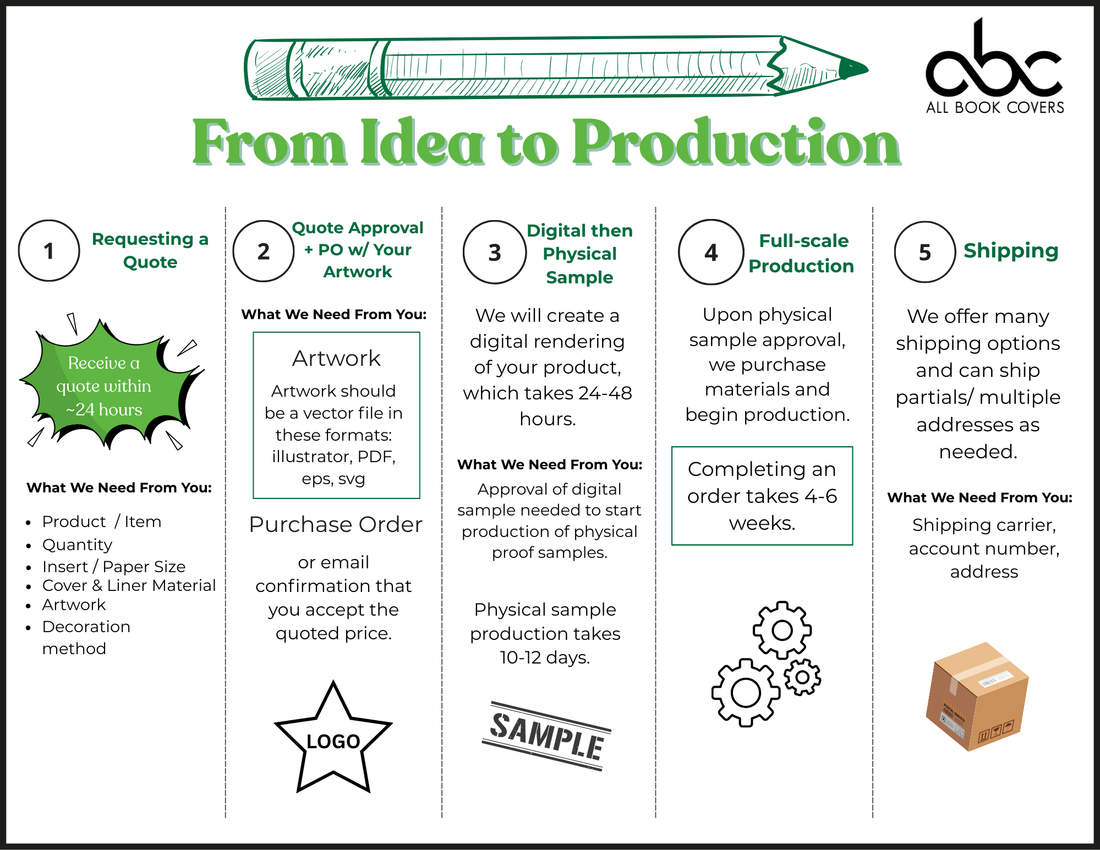 abc
ALL BOOK COVERS

From Idea to Production

1 Requesting a Quote

Receive a quote within ~24 hours

What We Need From You:

- Product / Item
- Quantity
- Insert / Paper Size
- Cover & Liner Material
- Artwork
- Decoration method

2 Quote Approval + PO w/ Your Artwork

What We Need From You:

Artwork

Artwork should be a vector file in these formats: illustrator, PDF, eps, svg

Purchase Order

or email confirmation that you accept the quoted price.

LOGO

3 Digital then Physical Sample

We will create a digital rendering of your product, which takes 24-48 hours.

What We Need From You:

Approval of digital sample needed to start production of physical proof samples.

Physical sample production takes 10-12 days.

SAMPLE

4 Full-scale Production

Upon physical sample approval, we purchase materials and begin production.

Completing an order takes 4-6 weeks.

5 Shipping

We offer many shipping options and can ship partials/ multiple addresses as needed.

What We Need From You:

Shipping carrier, account number, address